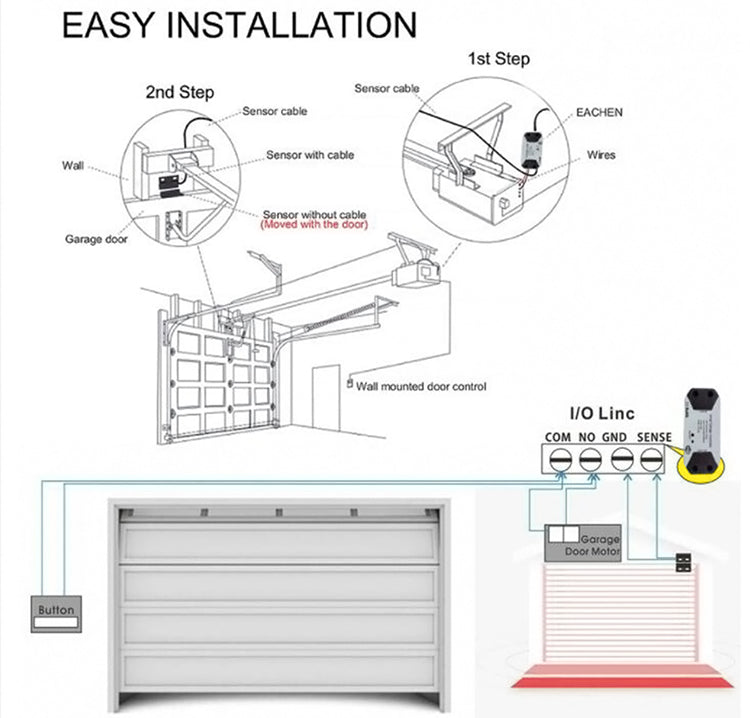 EASY INSTALLATION

2nd Step

Sensor cable

Wall

Sensor with cable

Sensor without cable
(Moved with the door)

Garage door

1st Step

Sensor cable

EACHEN

Wires

Wall mounted door control

I/O Linc

COM NO GND SENSE

Garage Door Motor

Button