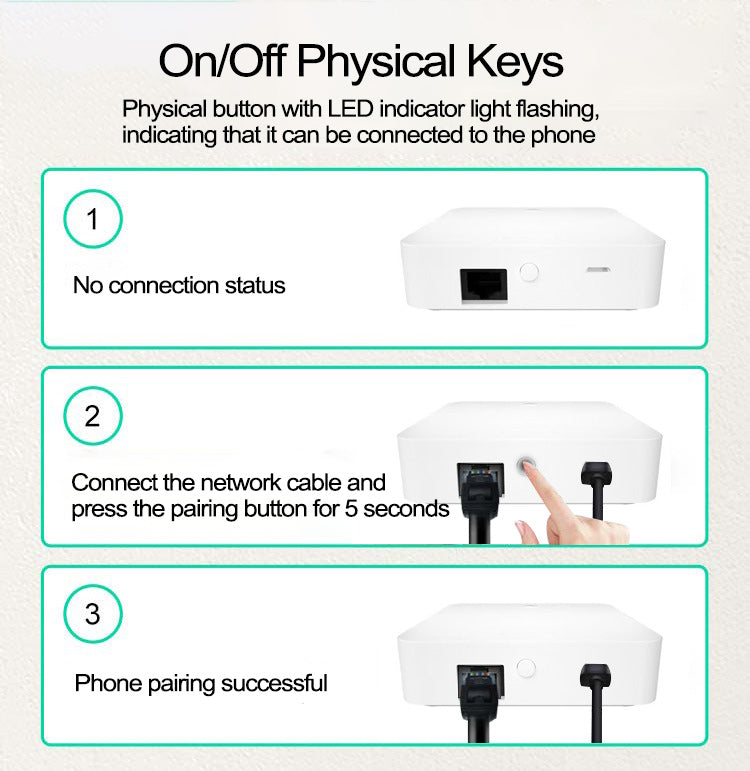 On/Off Physical Keys

Physical button with LED indicator light flashing, indicating that it can be connected to the phone

1

No connection status

2

Connect the network cable and press the pairing button for 5 seconds

3

Phone pairing successful