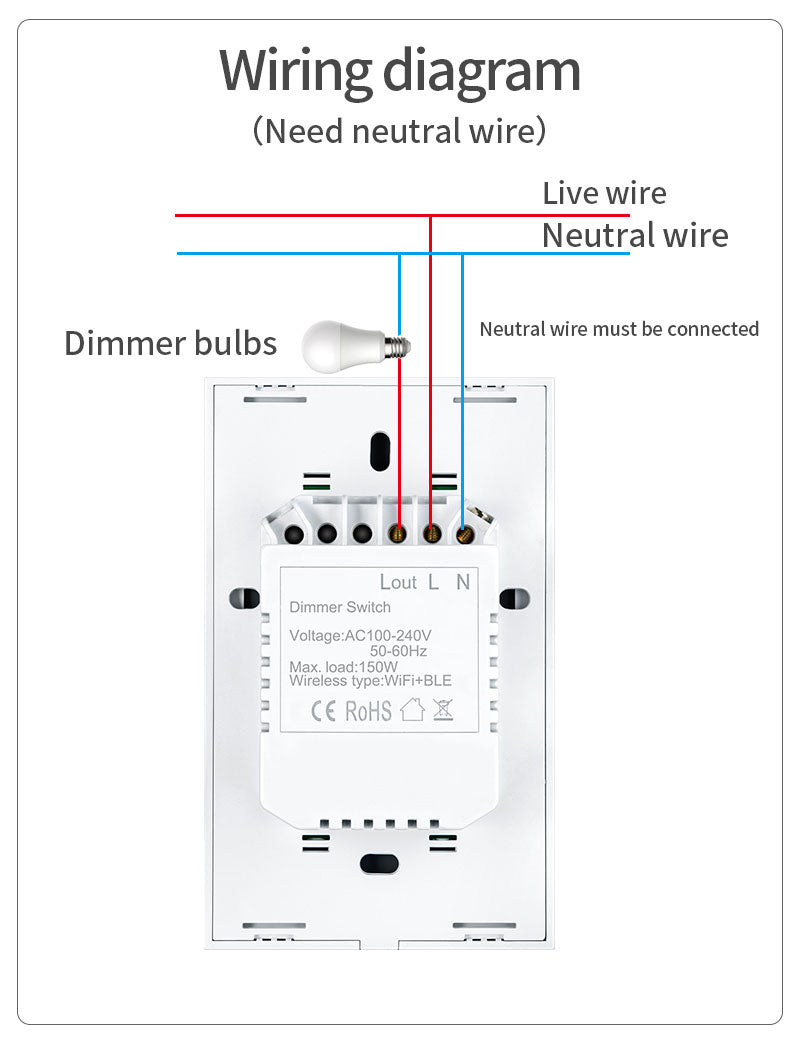 Wiring diagram
(Need neutral wire)

Live wire
Neutral wire

Dimmer bulbs

Neutral wire must be connected

Lout L N

Dimmer Switch

Voltage:AC100-240V
50-60Hz
Max. load:150W
Wireless type:WiFi+BLE

CE RoHS