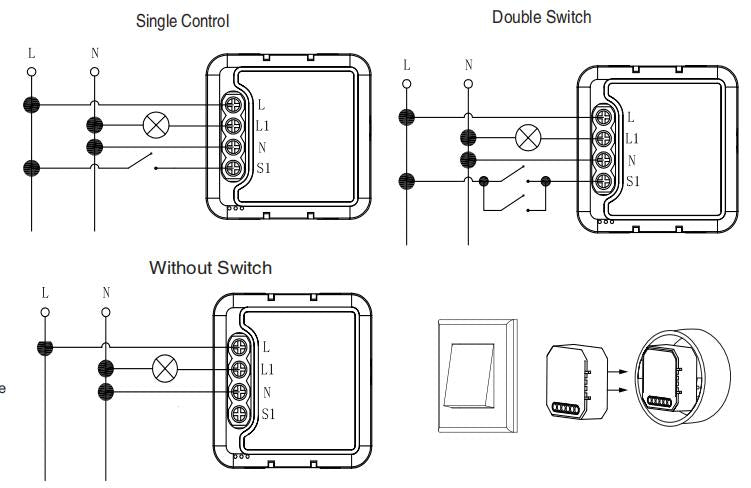 Single Control

L N

L
L1
N
S1

Double Switch

L N

L
L1
N
S1

Without Switch

L N

L
L1
N
S1

e