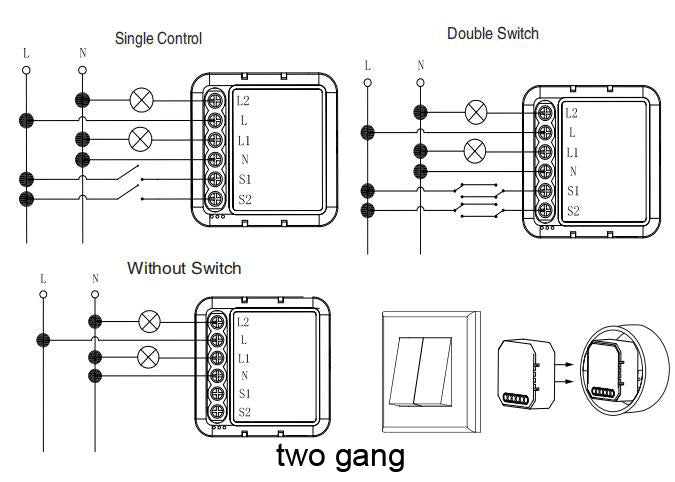 Single Control

L N

L2
L
L1
N
S1
S2

Double Switch

L N

L2
L
L1
N
S1
S2

Without Switch

L N

L2
L
L1
N
S1
S2

two gang