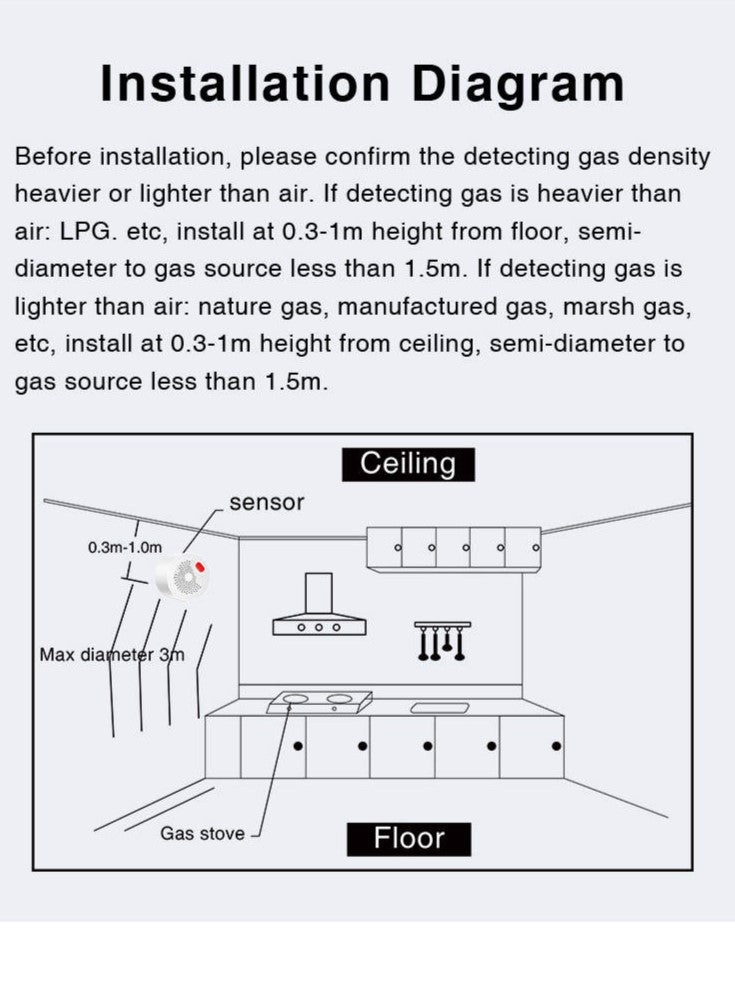 Installation Diagram

Before installation, please confirm the detecting gas density heavier or lighter than air. If detecting gas is heavier than air: LPG. etc, install at 0.3-1m height from floor, semi-diameter to gas source less than 1.5m. If detecting gas is lighter than air: nature gas, manufactured gas, marsh gas, etc, install at 0.3-1m height from ceiling, semi-diameter to gas source less than 1.5m.

Ceiling

sensor

0.3m-1.0m

Max diameter 3m

Gas stove

Floor