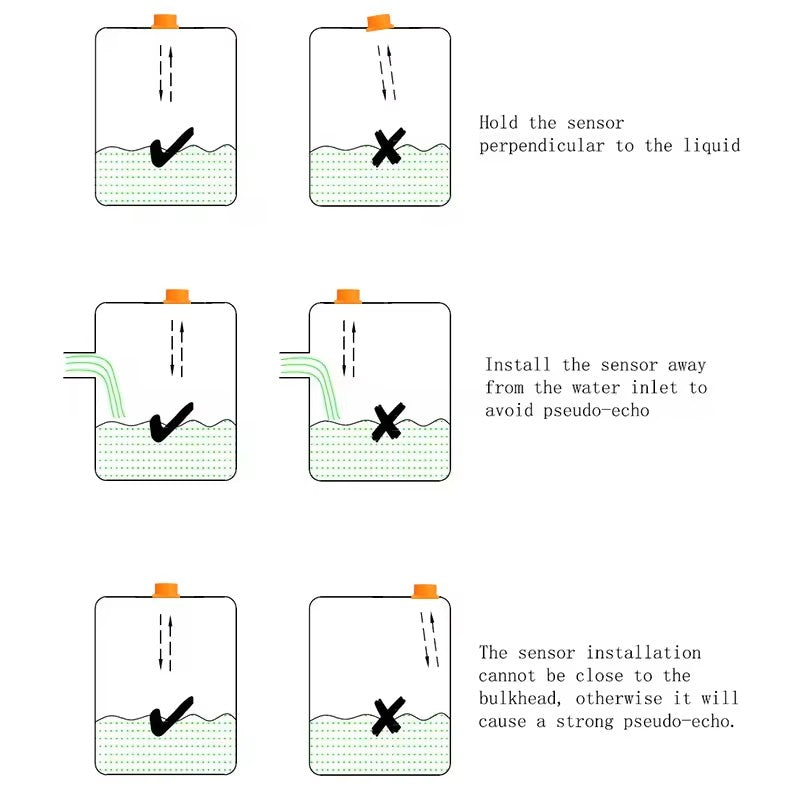 Hold the sensor perpendicular to the liquid

Install the sensor away from the water inlet to avoid pseudo-echo

The sensor installation cannot be close to the bulkhead, otherwise it will cause a strong pseudo-echo.