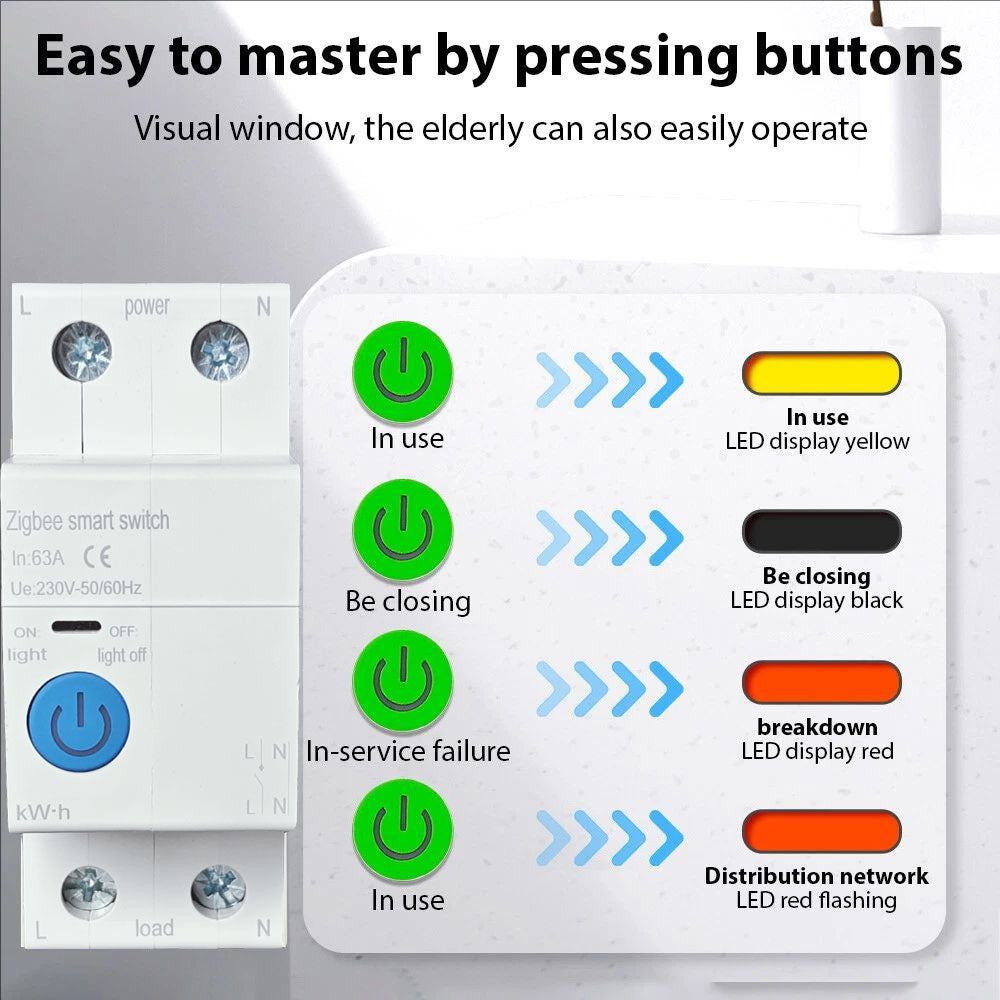 Easy to master by pressing buttons

Visual window, the elderly can also easily operate

L power N

Zigbee smart switch
In:63A CE
Ue:230V-50/60Hz

ON: light OFF: light off

L N
L N

kW·h

L load N

In use

In use
LED display yellow

Be closing

Be closing
LED display black

In-service failure

breakdown
LED display red

In use

Distribution network
LED red flashing